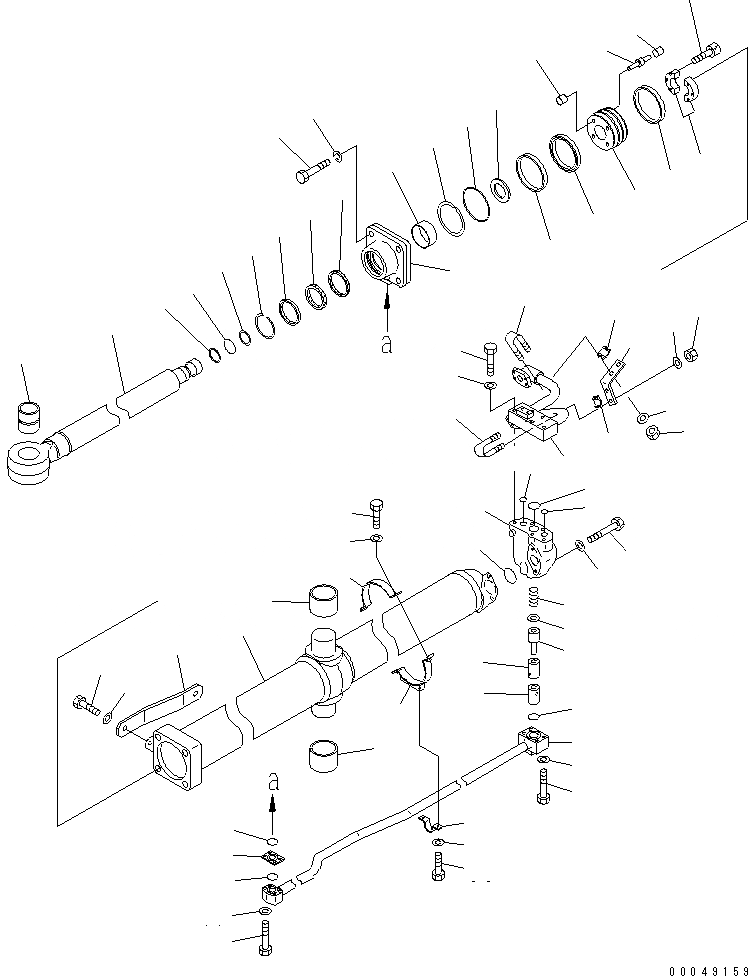 a

a

00049159