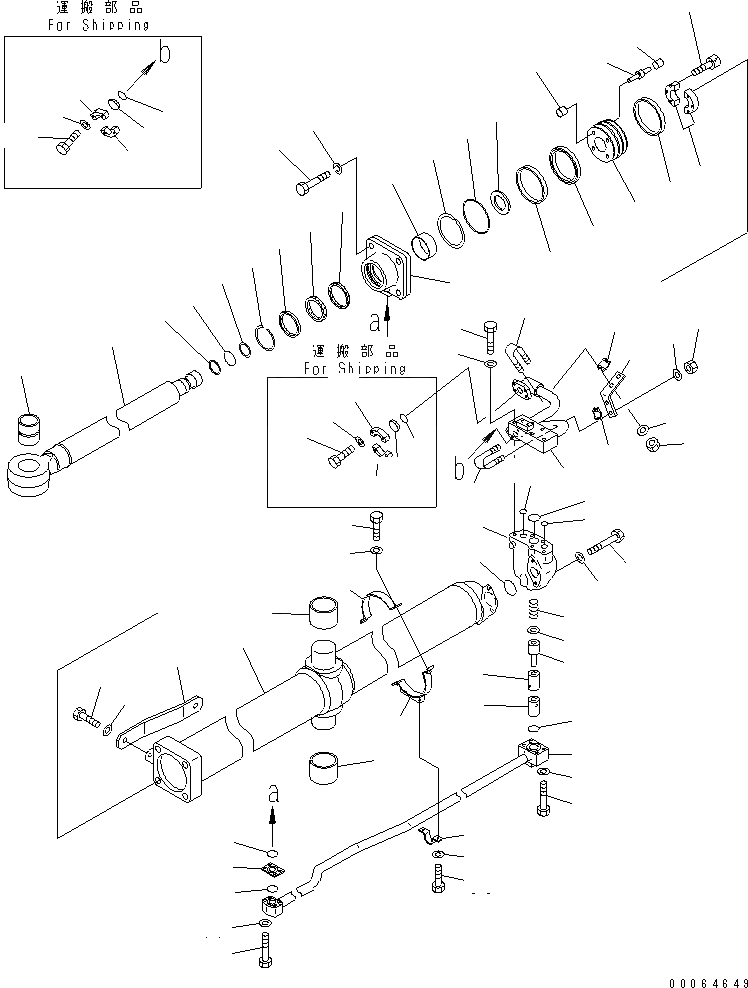 運搬部品
For Shipping

b

a

運搬部品
For Shipping

b

a

00064649