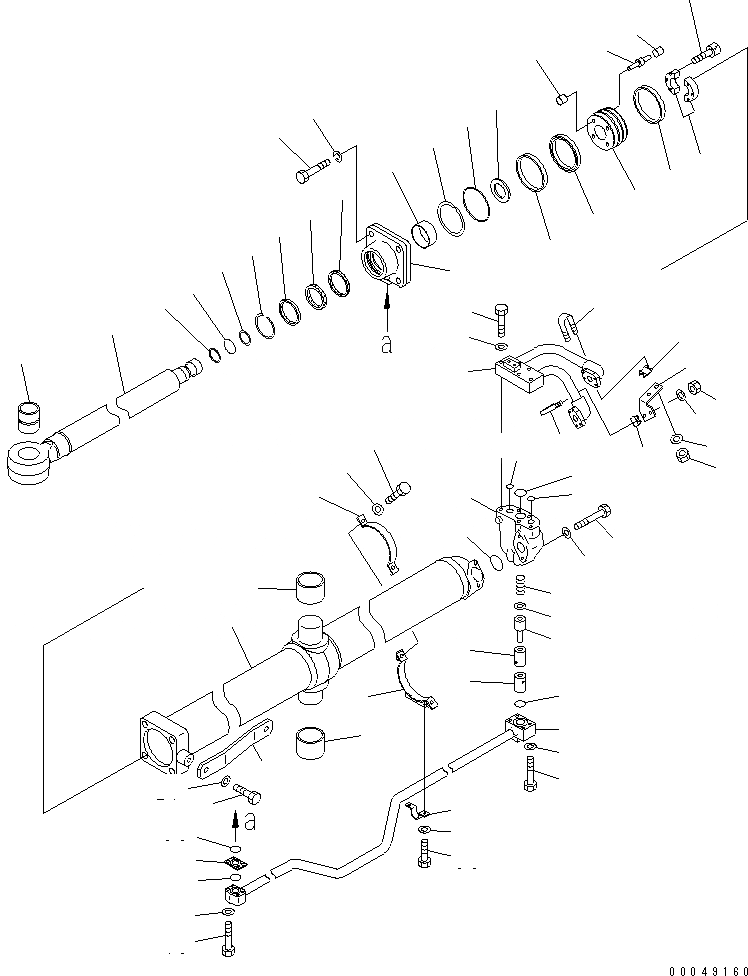 a

a

00049160