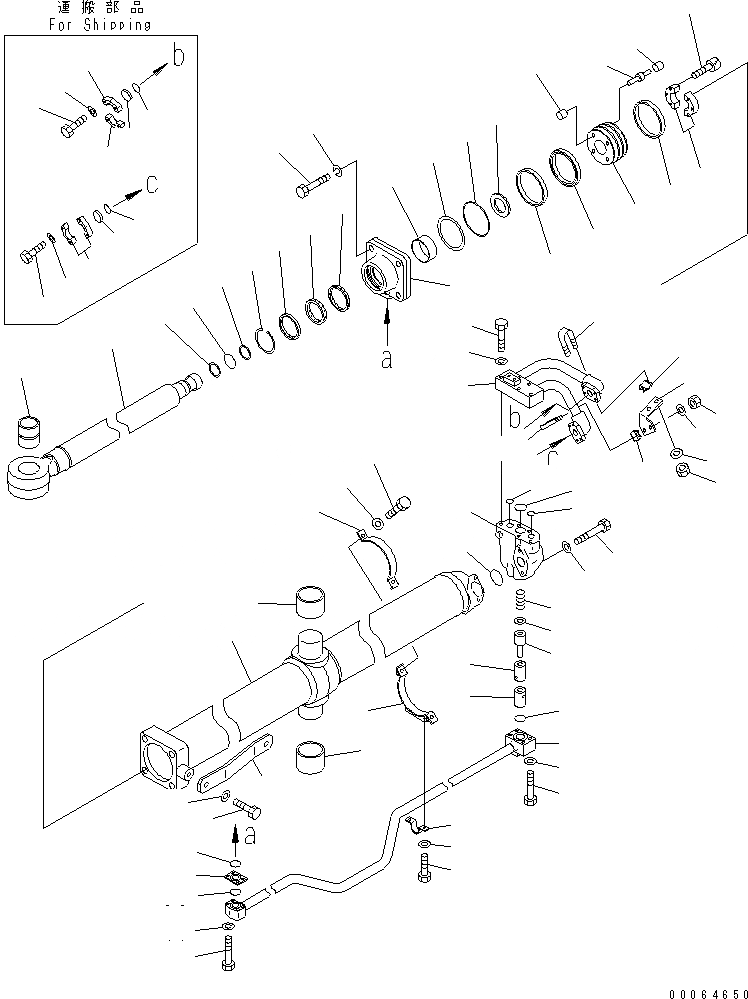 運搬部品
For Shipping

b

c

a

b

c

a

00064650