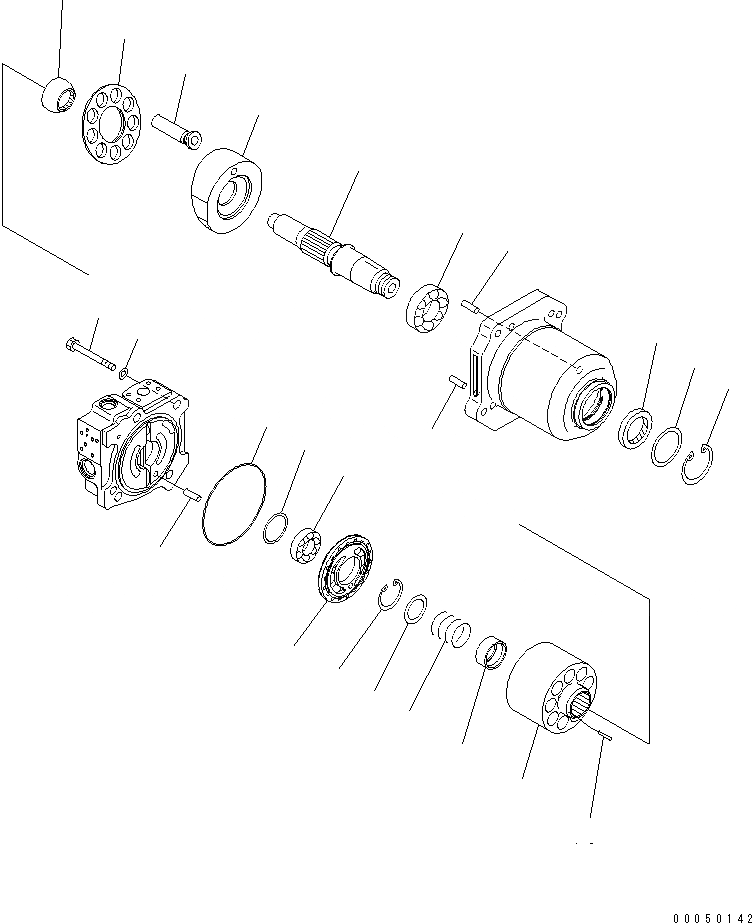 00050142