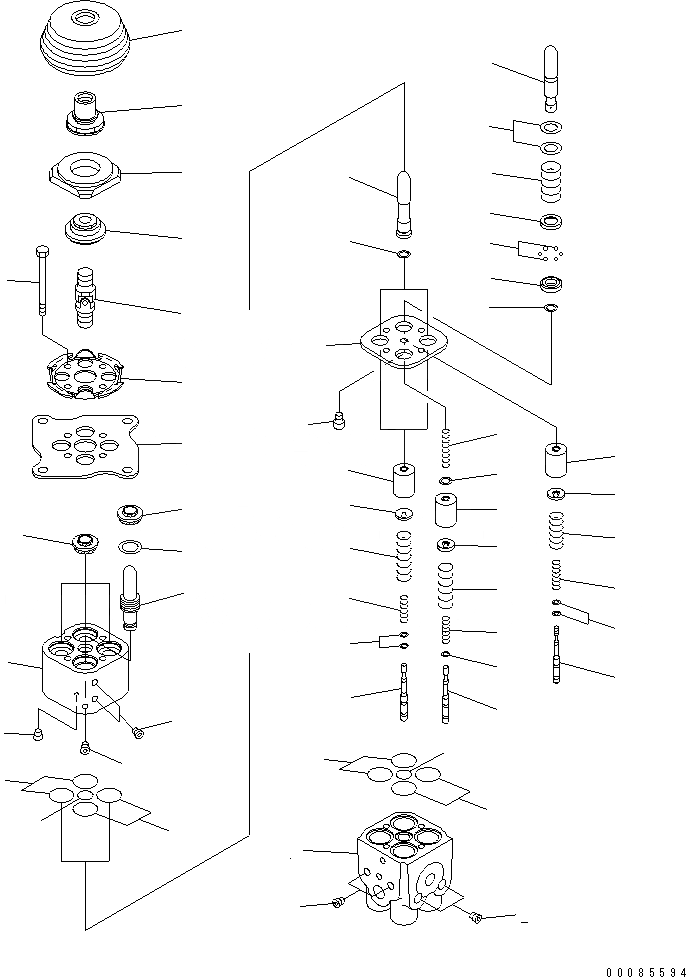 00085594