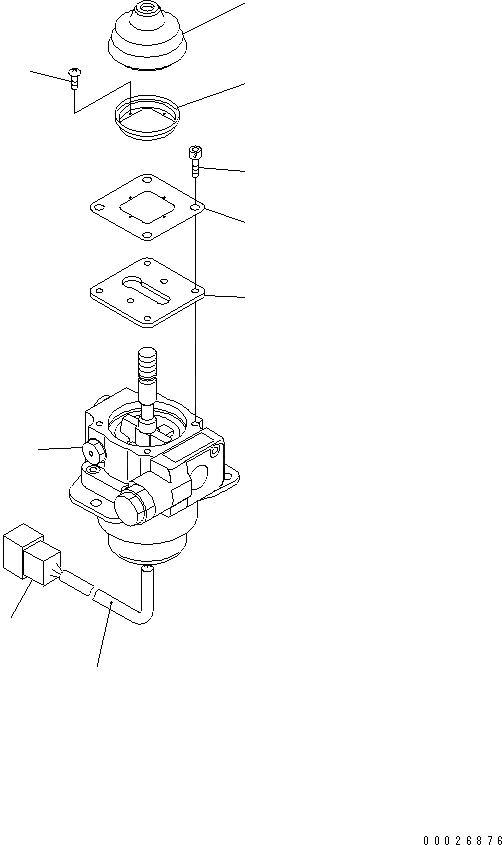 00026876