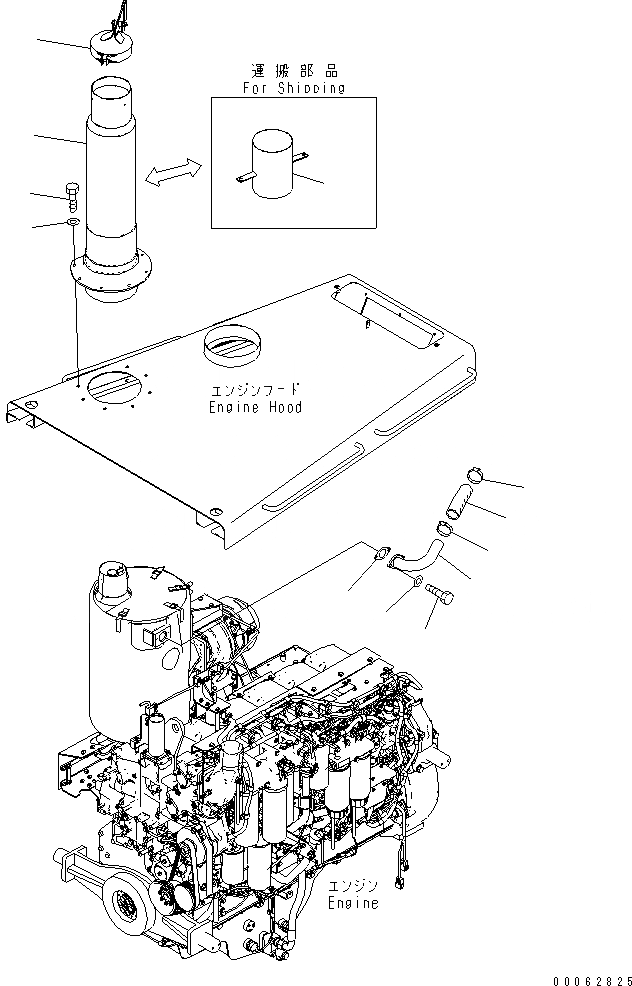 運搬部品
For Shipping

エンジンフード
Engine Hood

エンジン
Engine

00062825