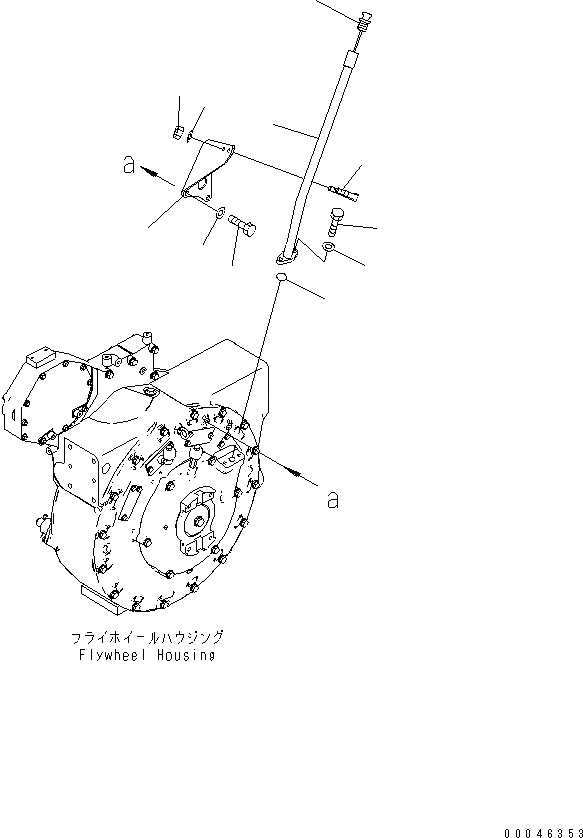 a

a

フライホイールハウジング
Flywheel Housing

00046353