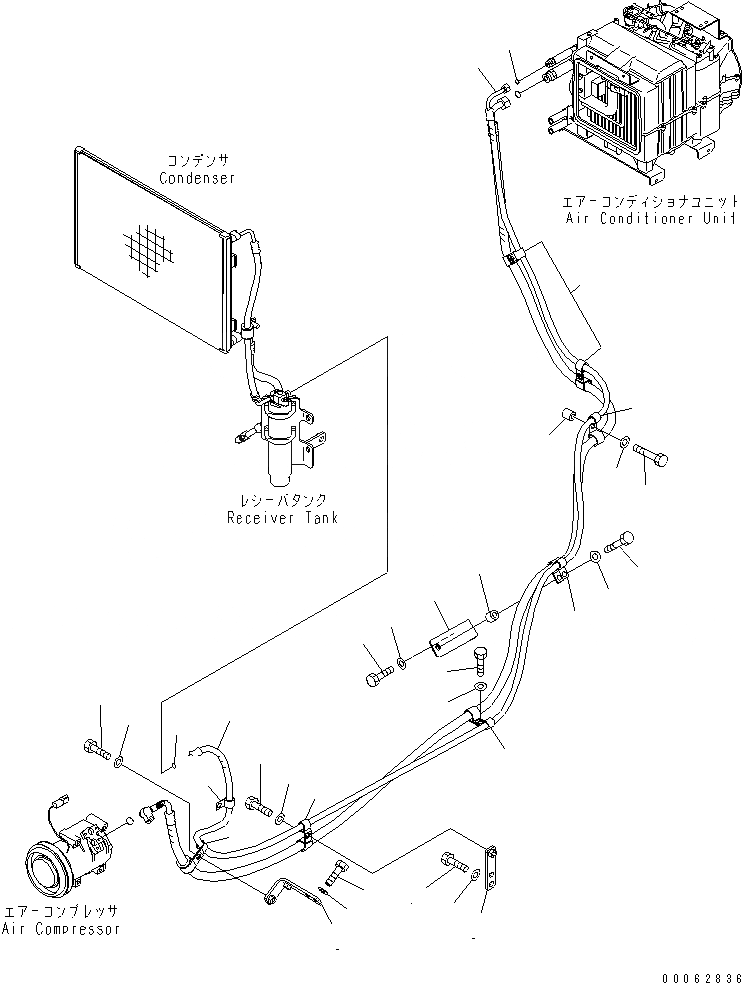 コンデンサ
Condenser

エアーコンディショナユニット
Air Conditioner Unit

レシーバタンク
Receiver Tank

エアーコンプレッサ
Air Compressor

00062836