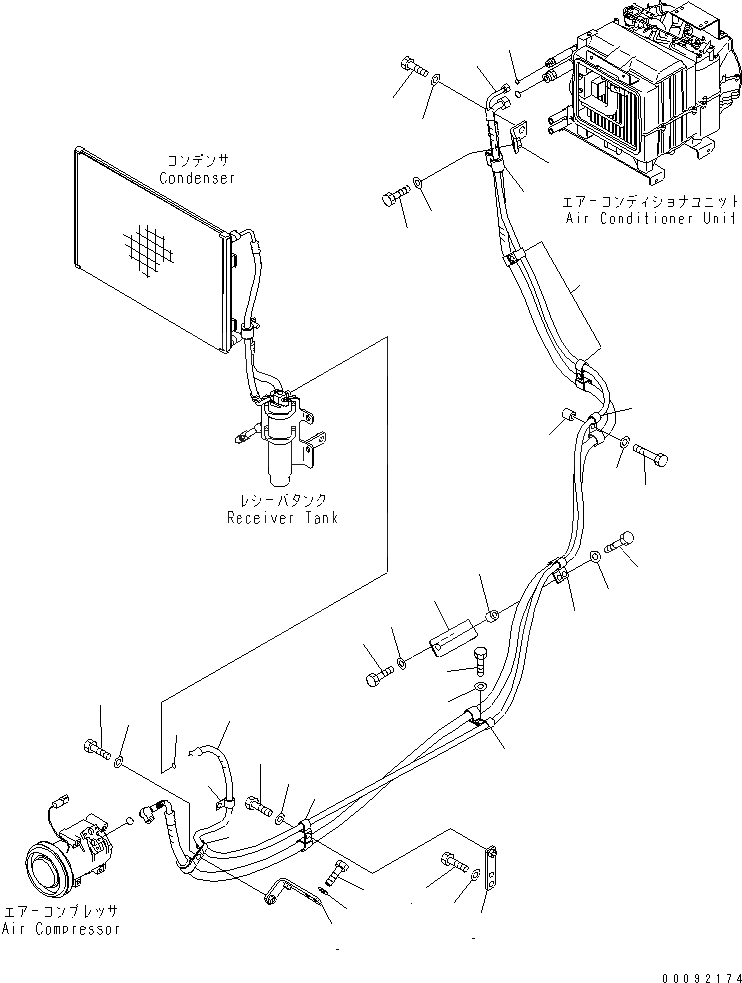 コンデンサ
Condenser

エアーコンディショナユニット
Air Conditioner Unit

レシーバタンク
Receiver Tank

エアーコンプレッサ
Air Compressor

00092174