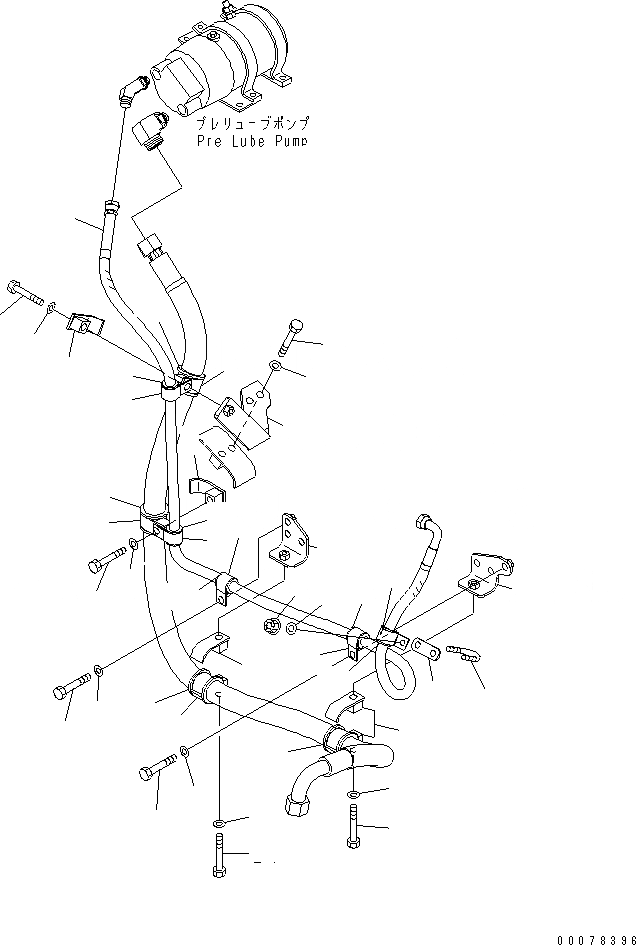 プレリューブポンプ
Pre Lube Pump

00078396