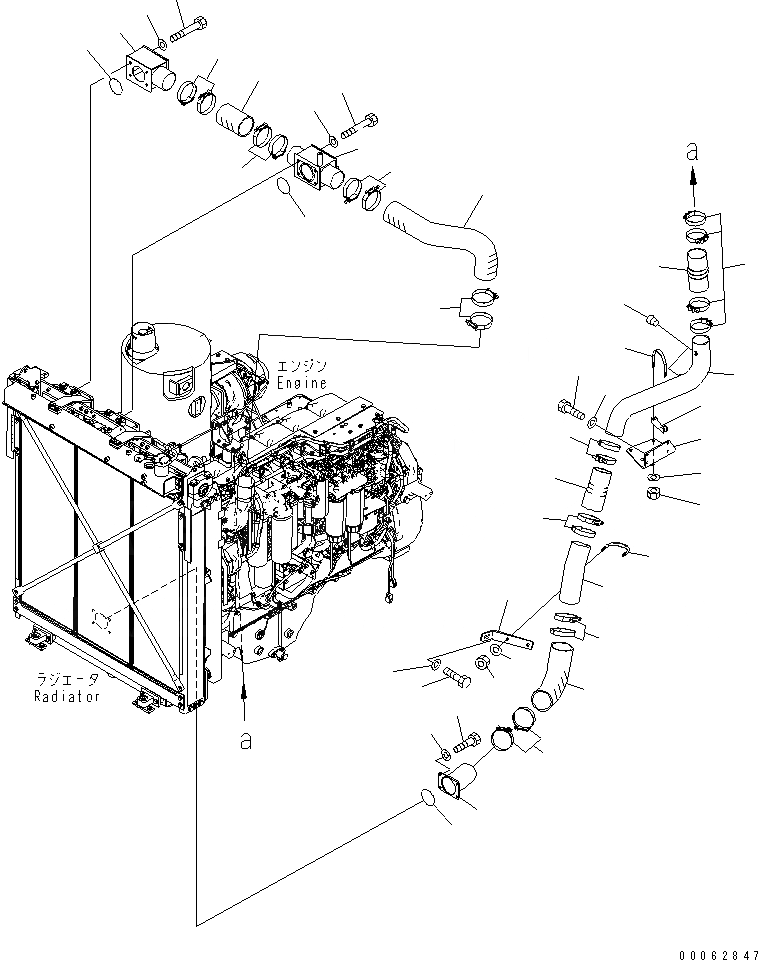 a

エンジン
Engine

ラジエータ
Radiator

a

00062847