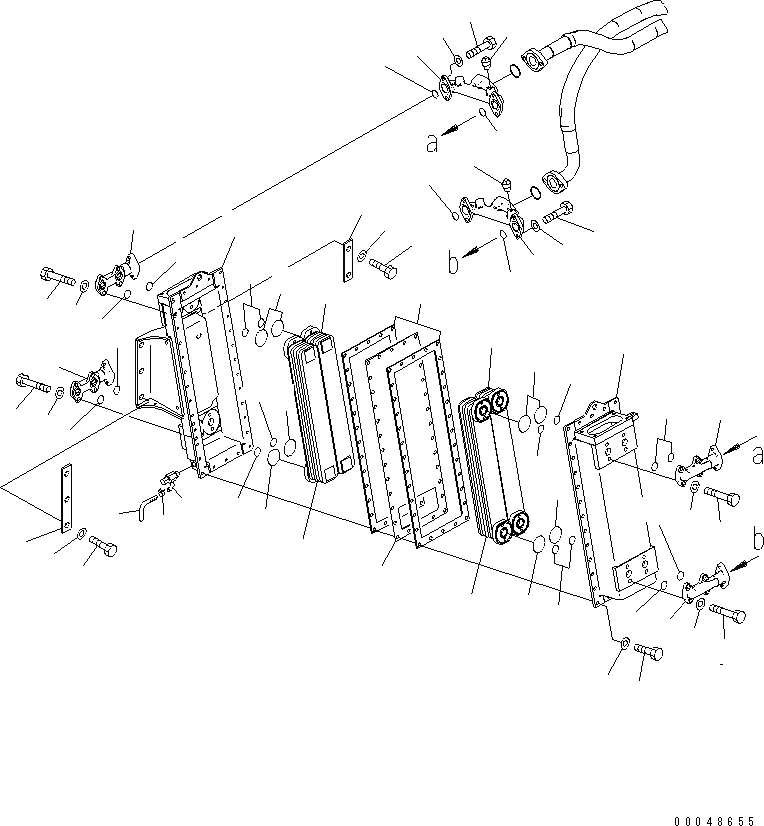 a
b
a
b
00048655