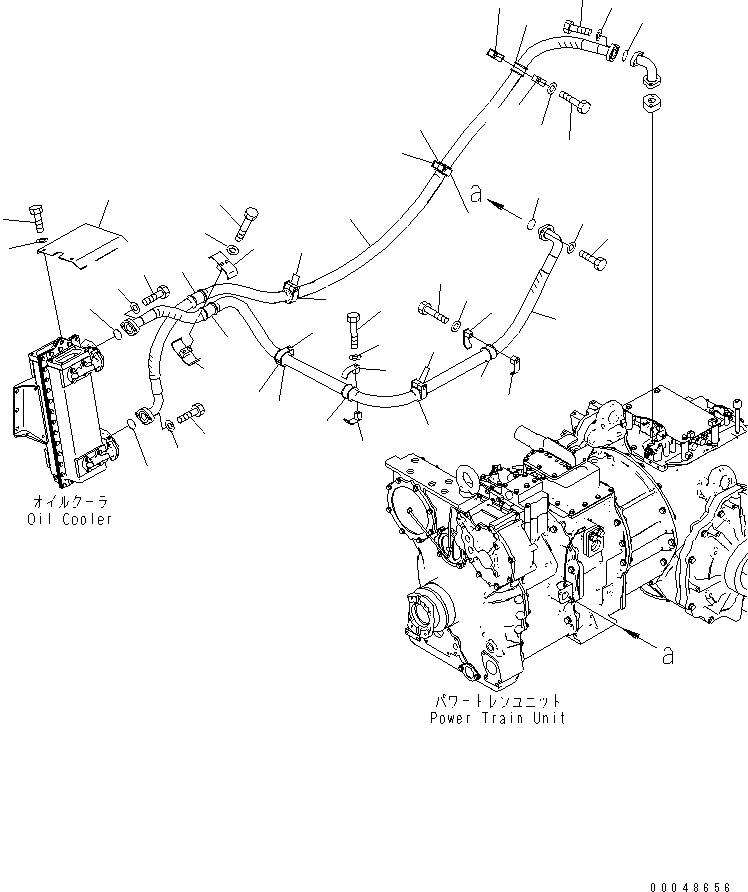 a

オイルクーラ
Oil Cooler

a

パワートレンユニット
Power Train Unit

00048656