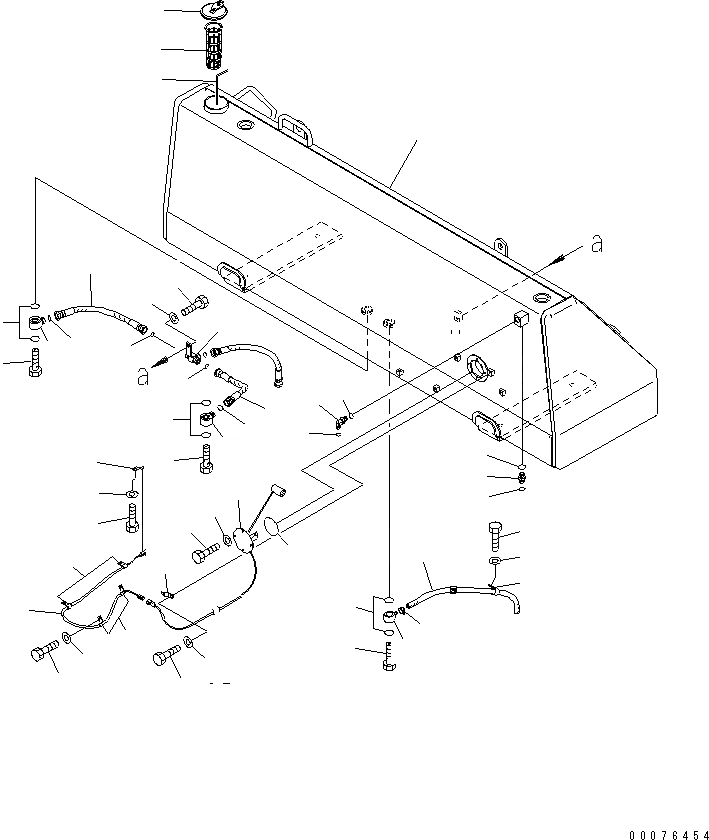 a

a

00076454