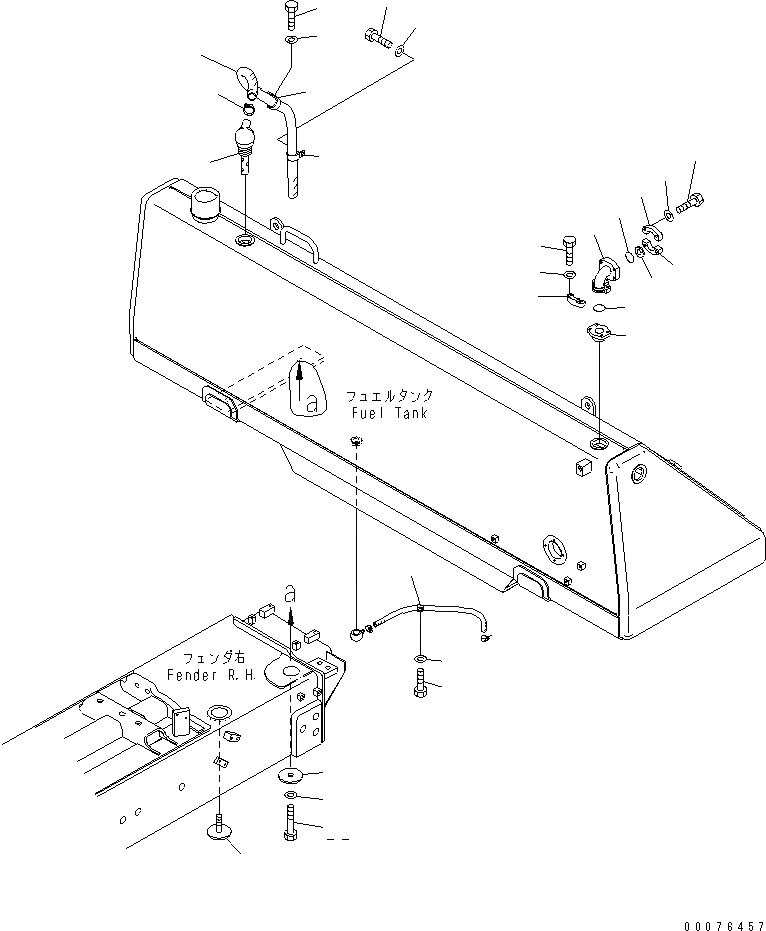 a
フュエルタンク
Fuel Tank

a
フェンダ右
Fender R.H.

00076457