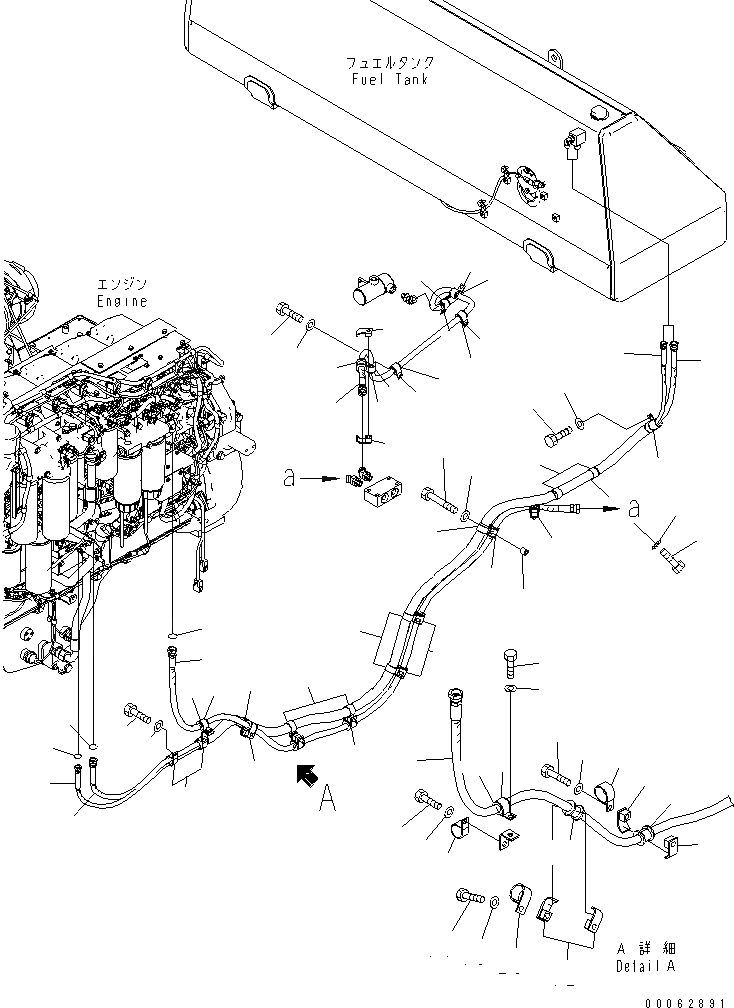 フュエルタンク
Fuel Tank

エンジン
Engine

a

a

A

A 詳細
Detail A

00062891