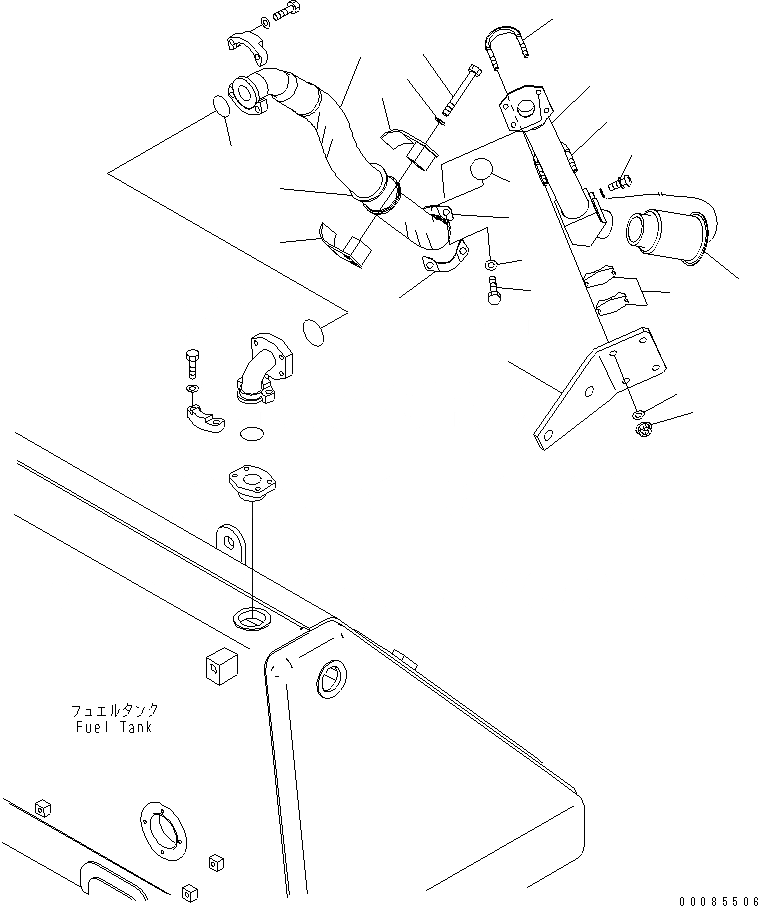 フュエルタンク
Fuel Tank

00085506