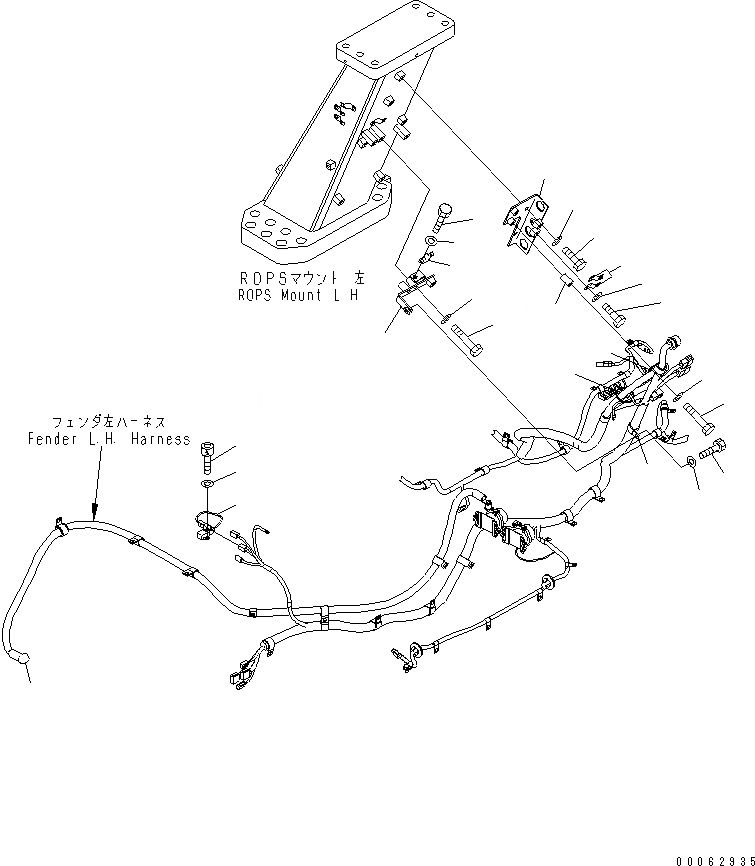 ROPSマウント 左
ROPS Mount L H

フェンダ左ハーネス
Fender L.H. Harness

00062935