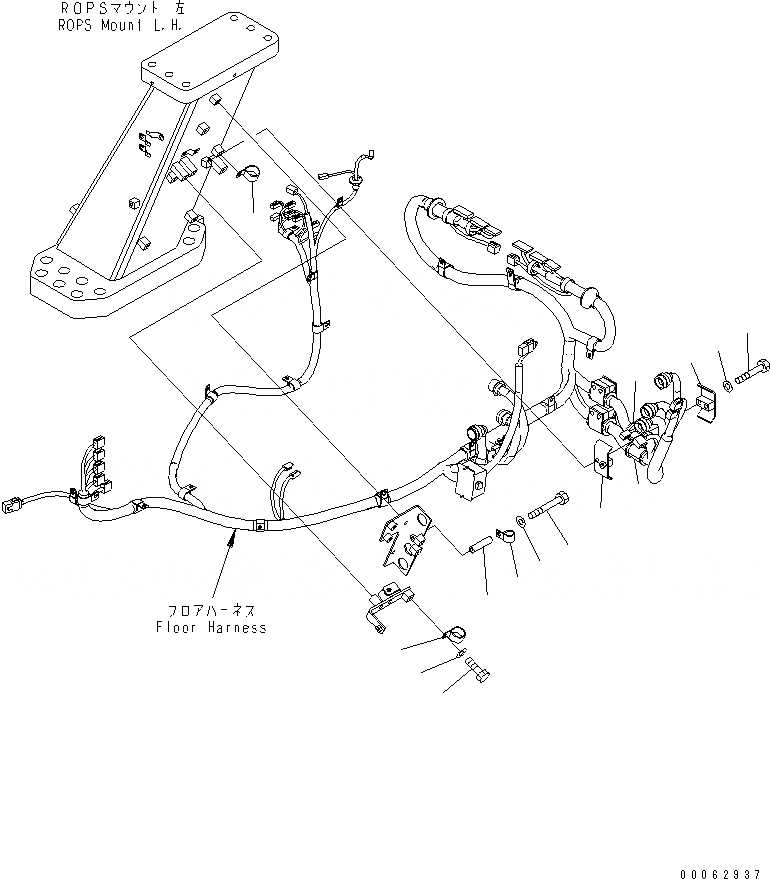 ROPSマウント 左
ROPS Mount L.H.

フロアハーネス
Floor Harness

00062937