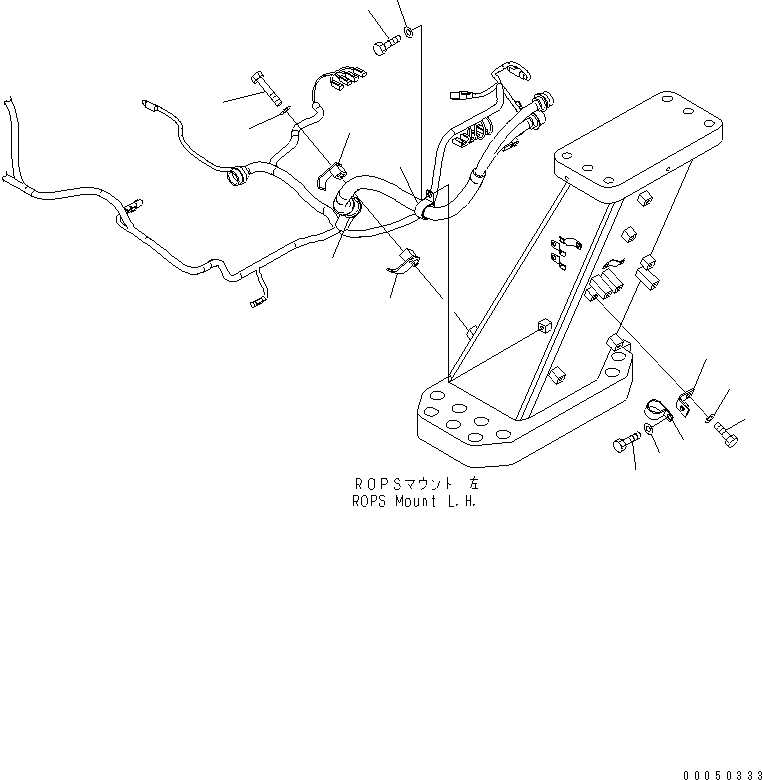 ROPSマウント 左
ROPS Mount L.H.

00050333