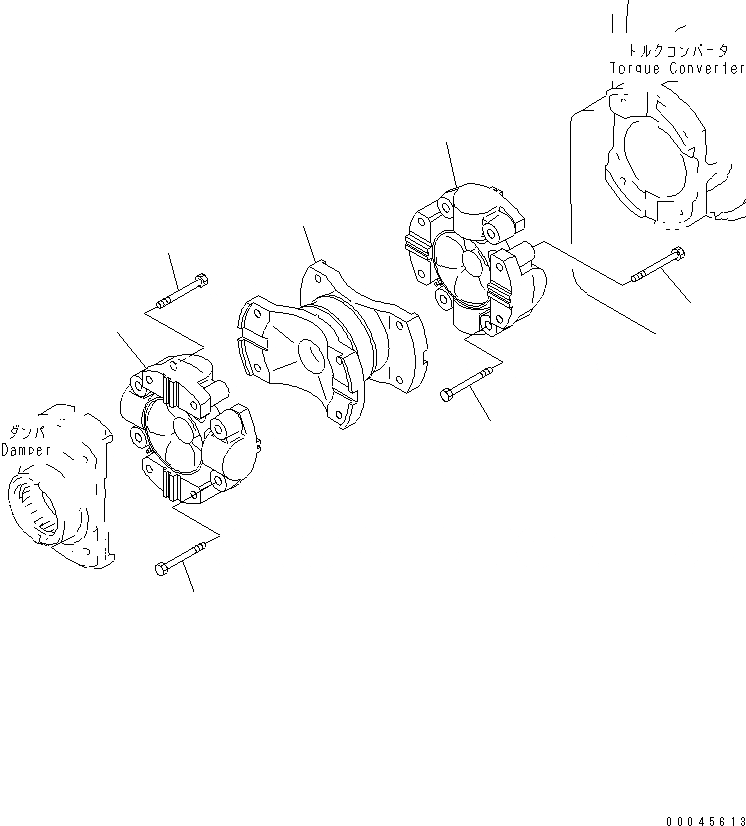 トルクコンバータ
Torque Converter

ダンパ
Damper

00045613