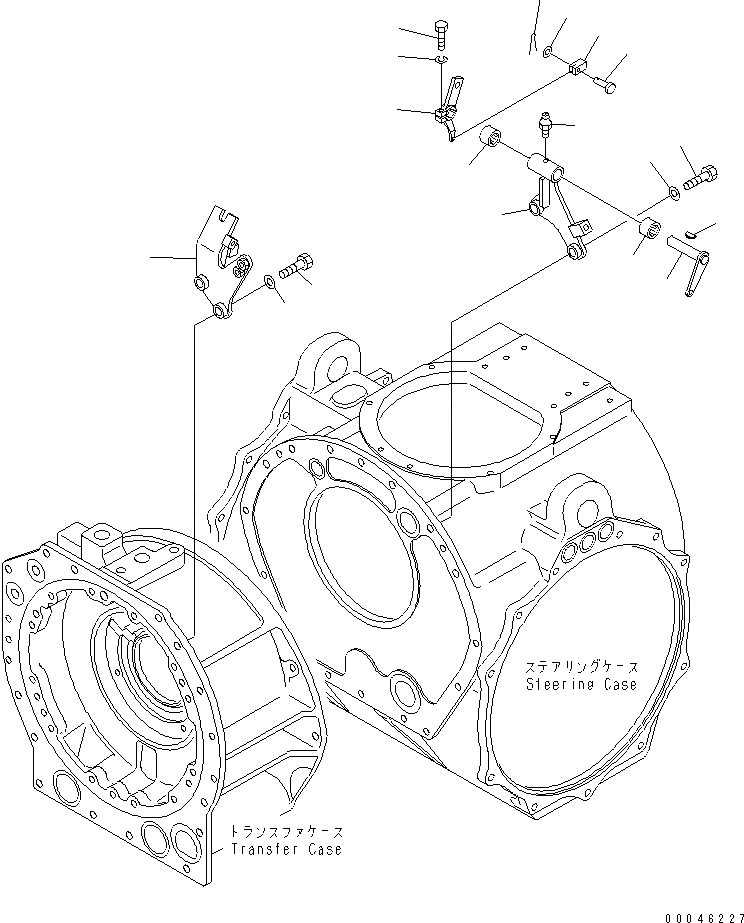 ステアリングケース
Steering Case

トランスファケース
Transfer Case

00046227