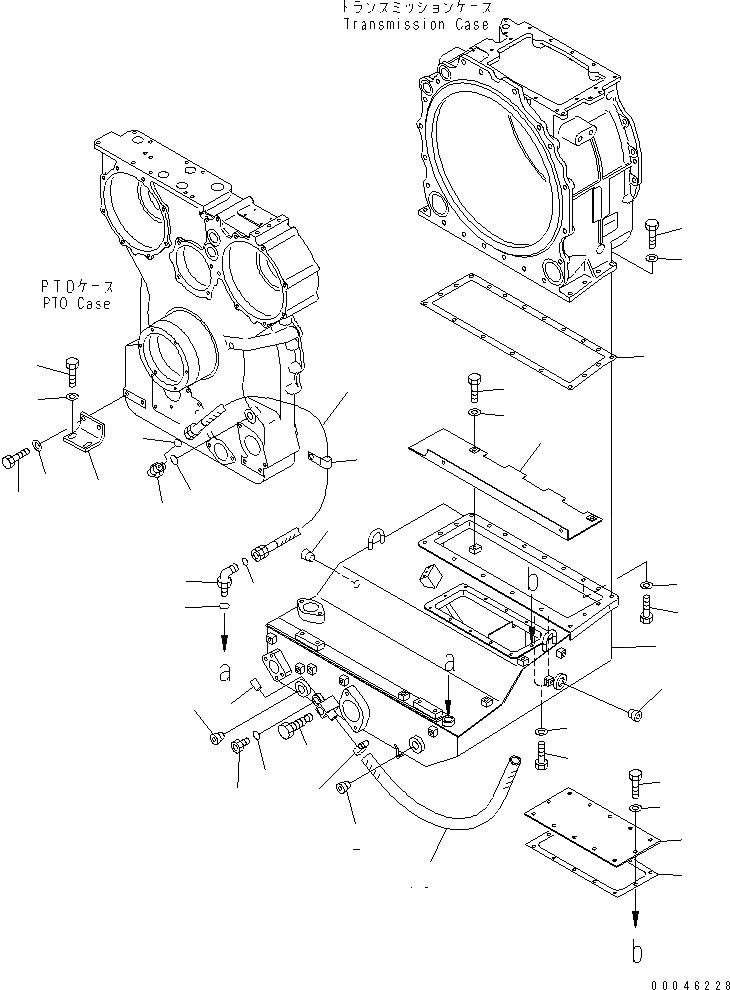 トランスミッションケース
Transmission Case

PTOケース
PTO Case

b

a

a

b

00046228