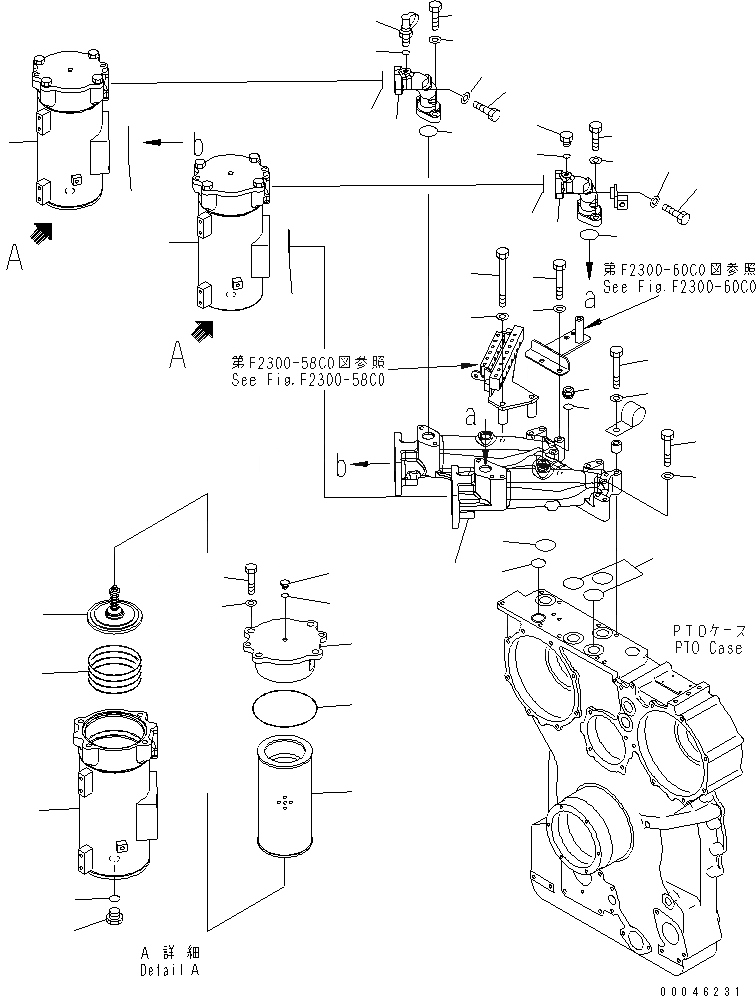 b

A

A

第F2300-60C0図参照
See Fig.F2300-60C0

a

第F2300-58C0図参照
See Fig.F2300-58C0

a

b

PTOケース
PTO Case

A 詳細
Detail A

00046231