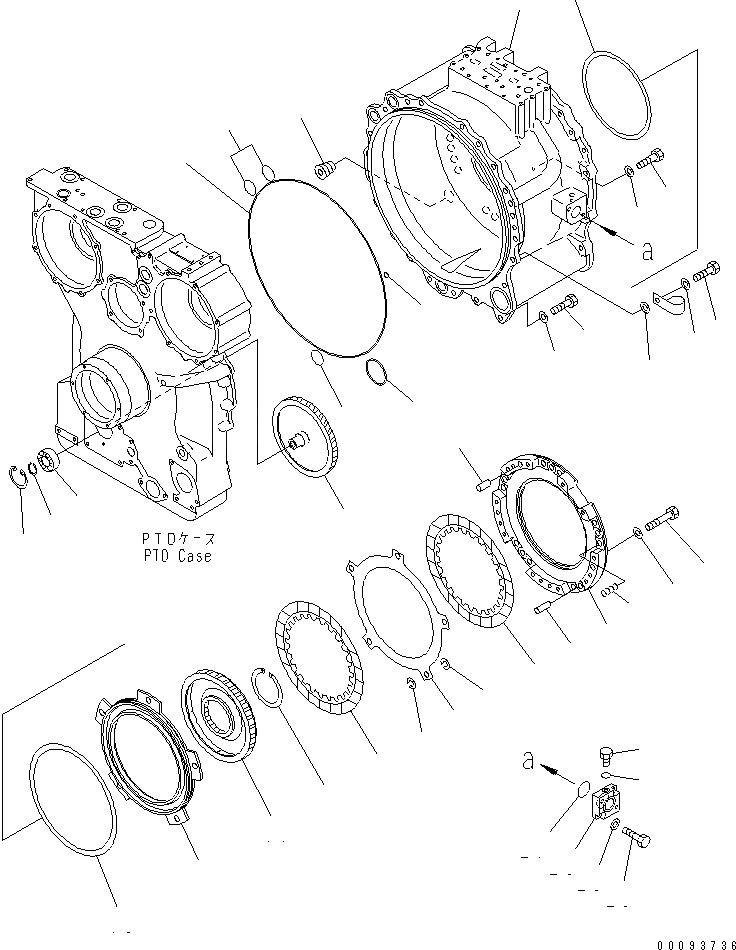 a

PTOケース
PTO Case

a

00093736