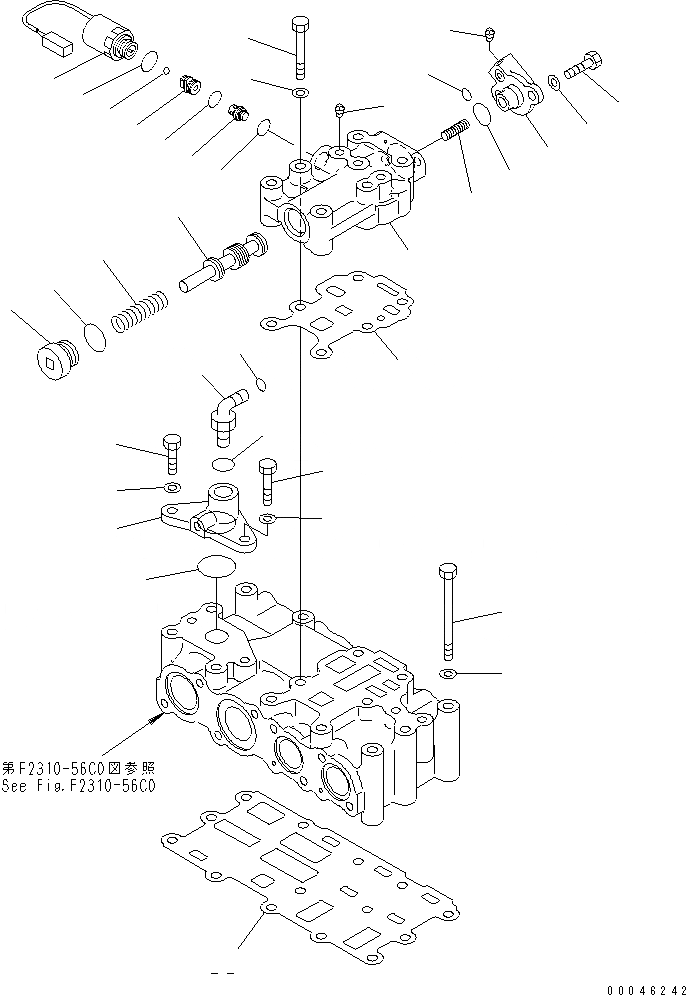 第F2310-56C0図参照
See Fig.F2310-56C0

00046242