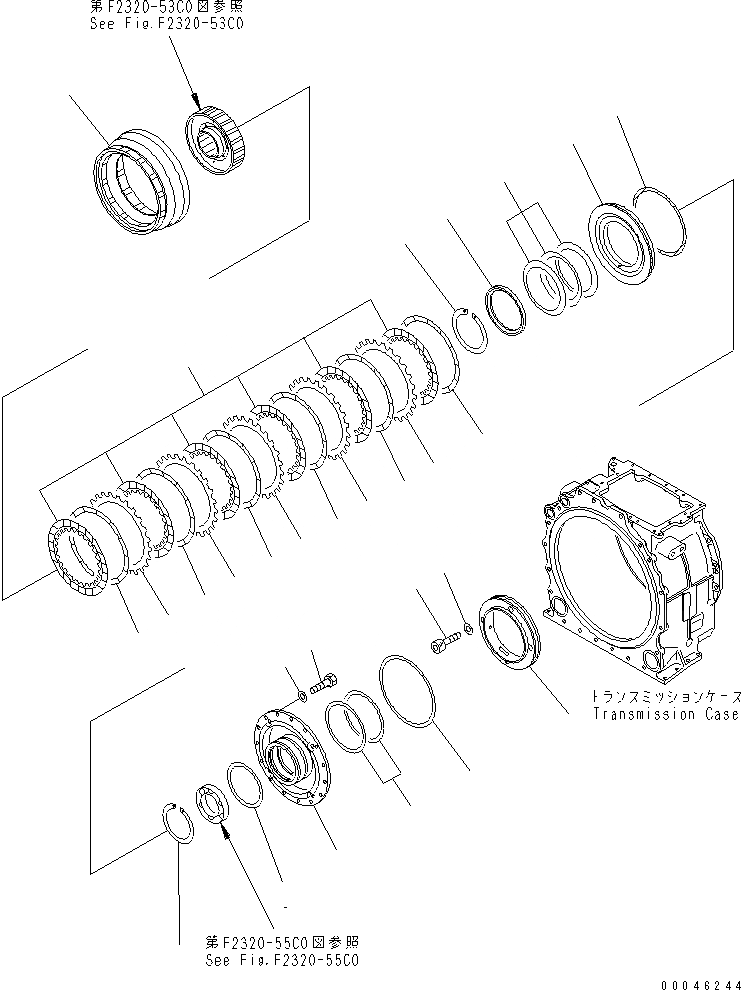 第F2320-53C0図参照
See Fig.F2320-53C0

トランスミッションケース
Transmission Case

第F2320-55C0図参照
See Fig.F2320-55C0

00046244