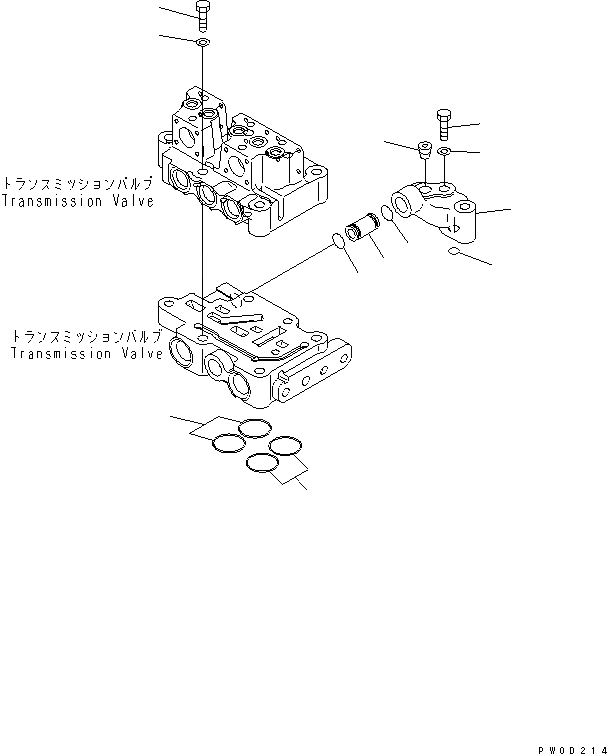 トランスミッションバルブ
Transmission Valve

トランスミッションバルブ
Transmission Valve

PW0D214