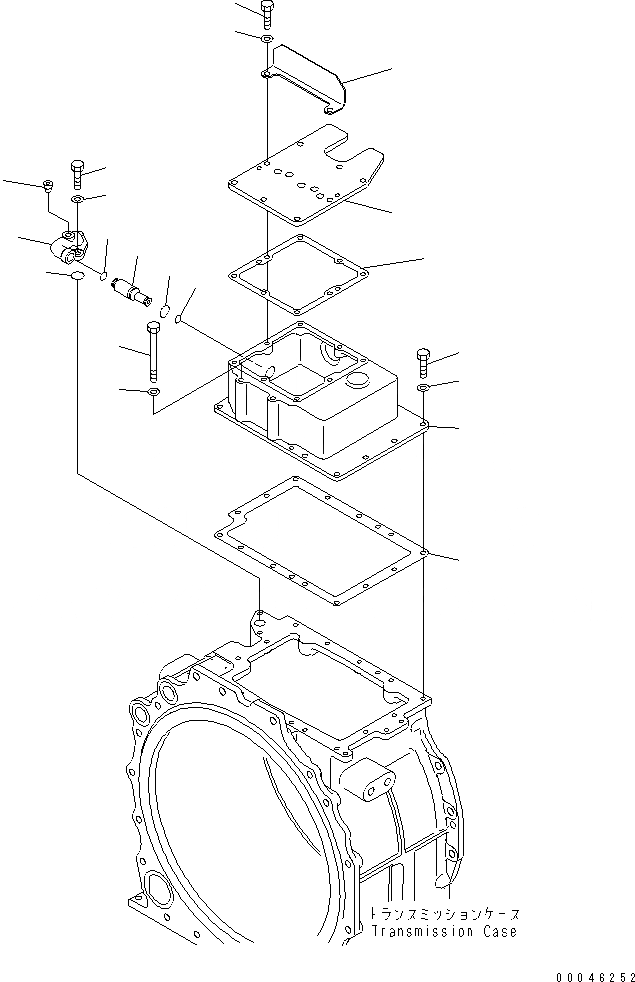 トランスミッションケース
Transmission Case

00046252