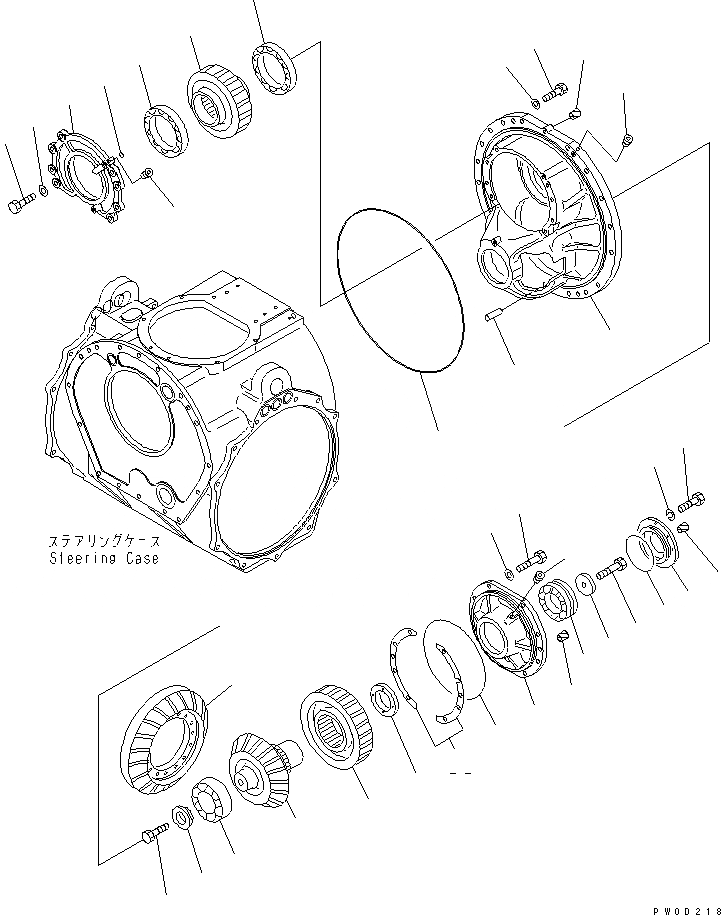 ステアリングケース
Steering Case

PW0D218