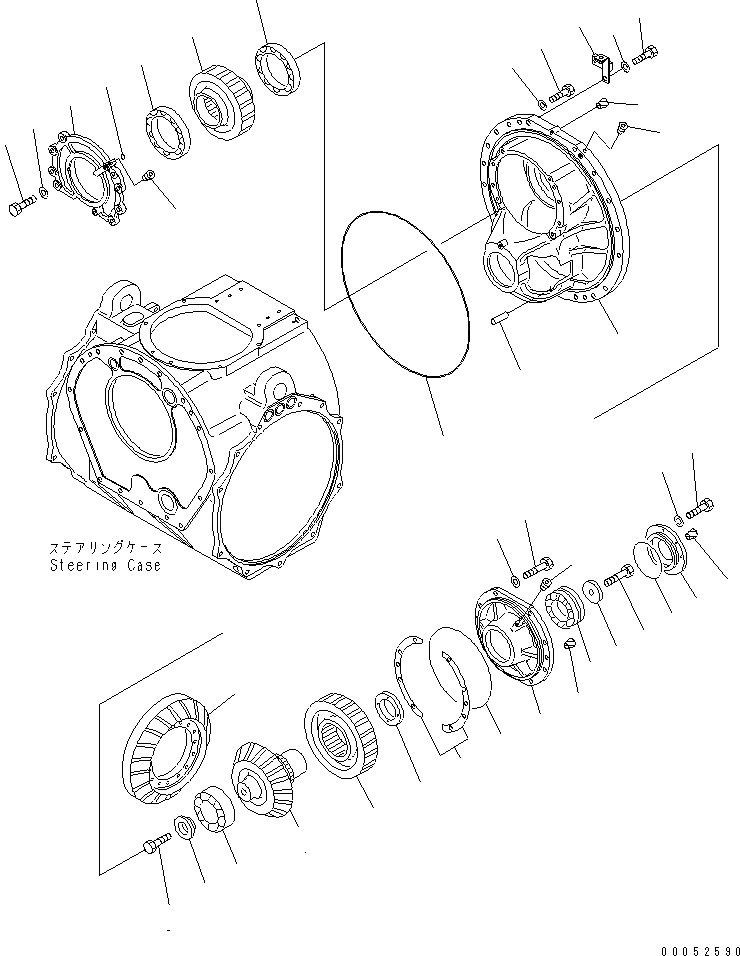 ステアリングケース
Steering Case

00052590