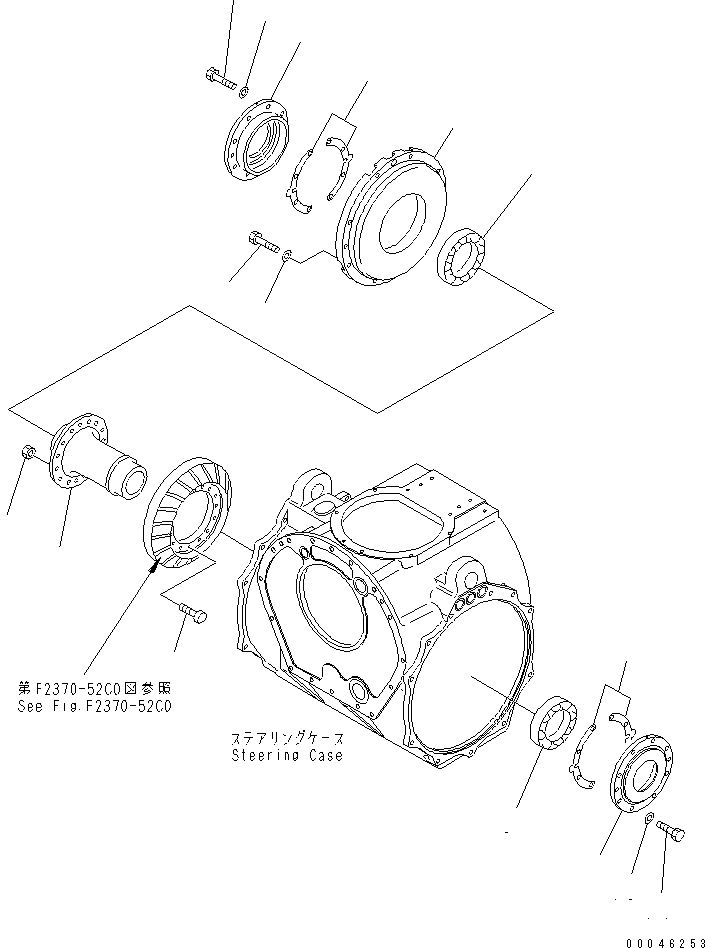 第F2370-52C0図参照
See Fig.F2370-52C0

ステアリングケース
Steering Case

00046253