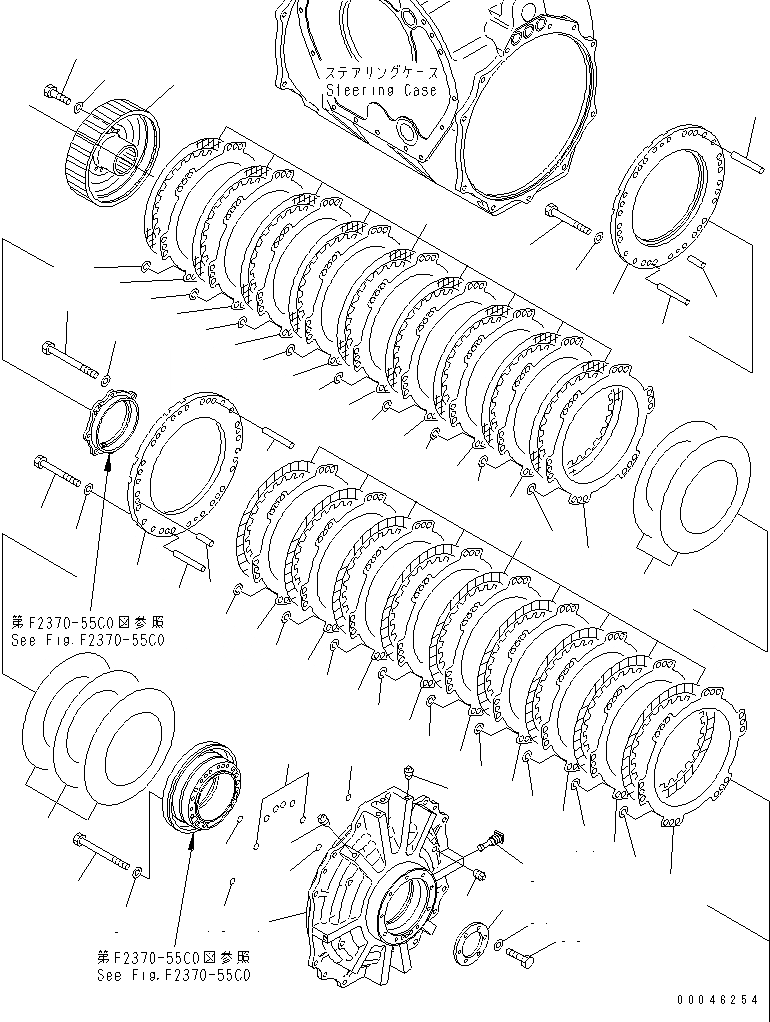 ステアリングケース
Steering Case

第F2370-55C0図参照
See Fig.F2370-55C0

第F2370-55C0図参照
See Fig.F2370-55C0

00046254