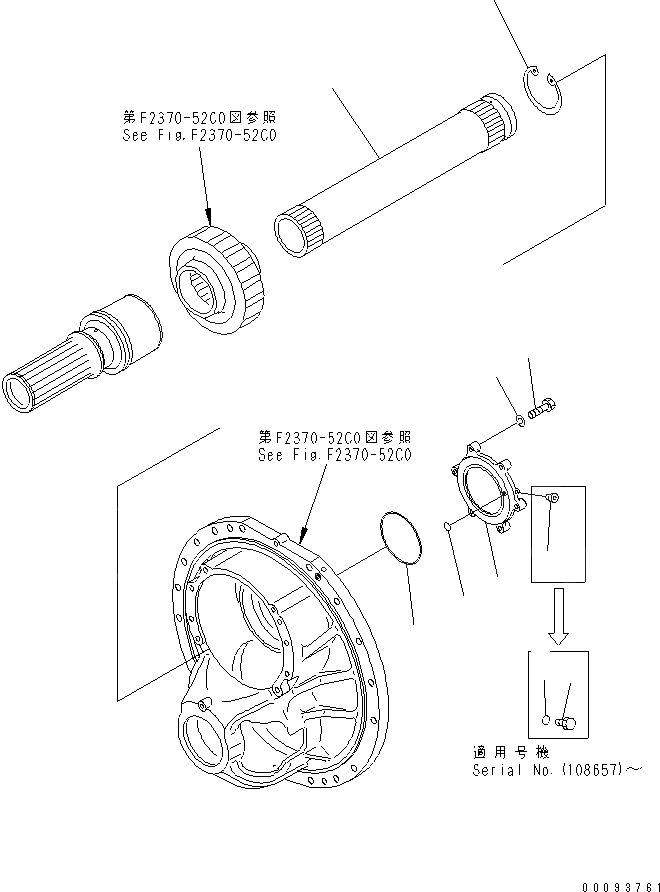 第F2370-52C0図参照
See Fig.F2370-52C0

第F2370-52C0図参照
See Fig.F2370-52C0

適用号機
Serial No.(108657)～

00093761