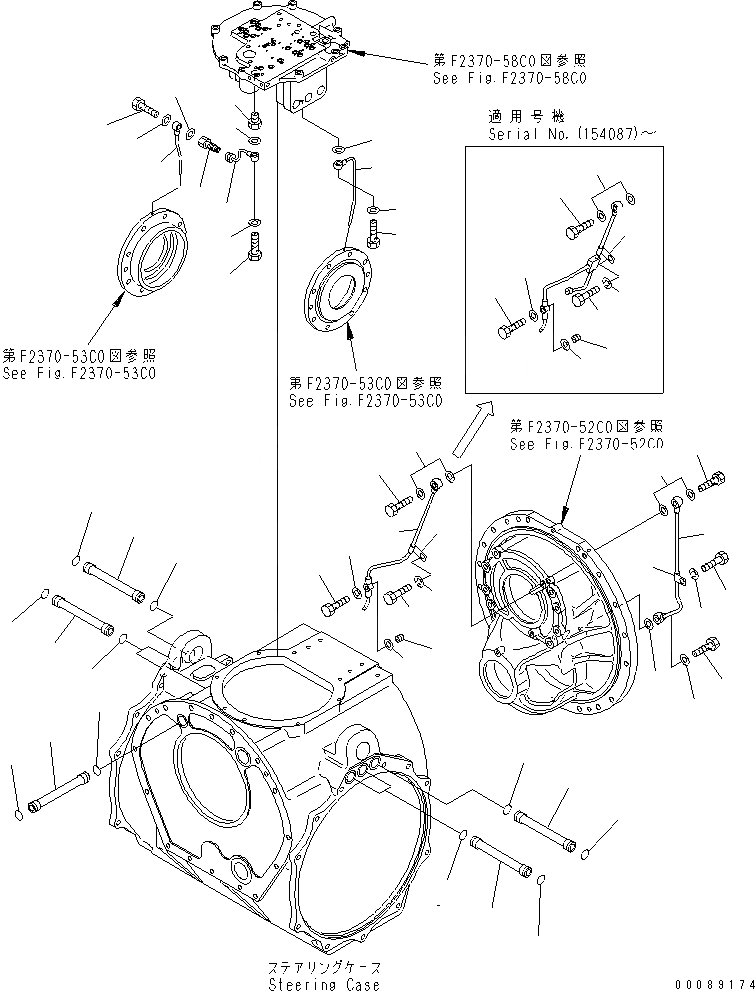 第F2370-58C0図参照
See Fig.F2370-58C0

適用号機
Serial No.(154087)～

第F2370-53C0図参照
See Fig.F2370-53C0

第F2370-53C0図参照
See Fig.F2370-53C0

第F2370-52C0図参照
See Fig.F2370-52C0

ステアリングケース
Steering Case

00089174