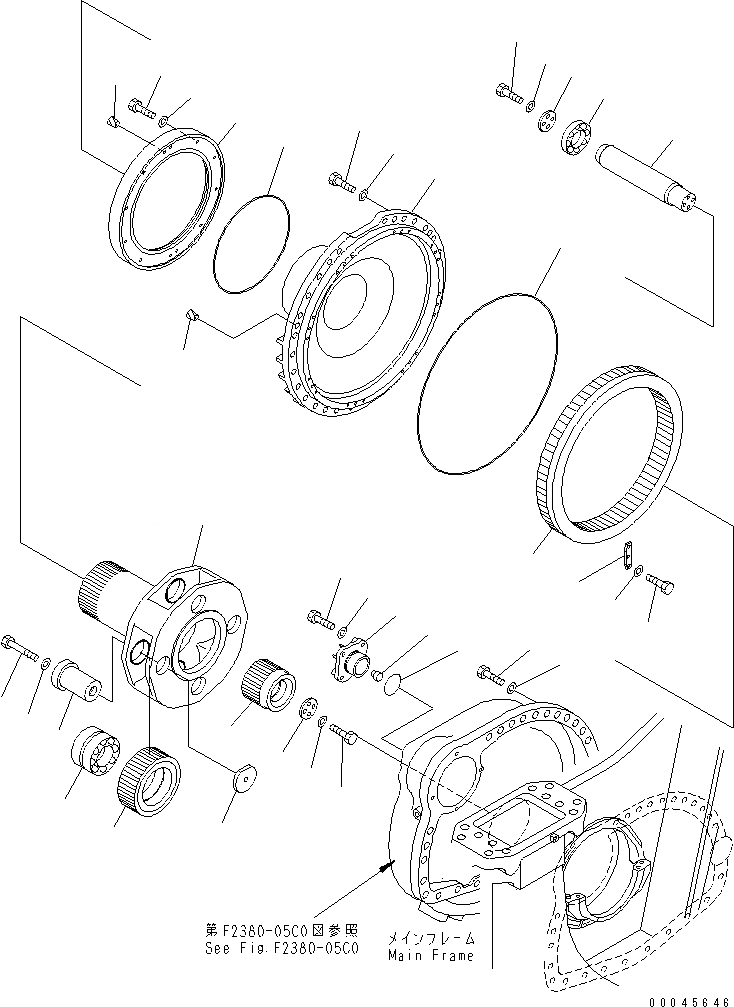 第F2380-05C0図参照
See Fig.F2380-05C0

メインフレーム
Main Frame

00045646