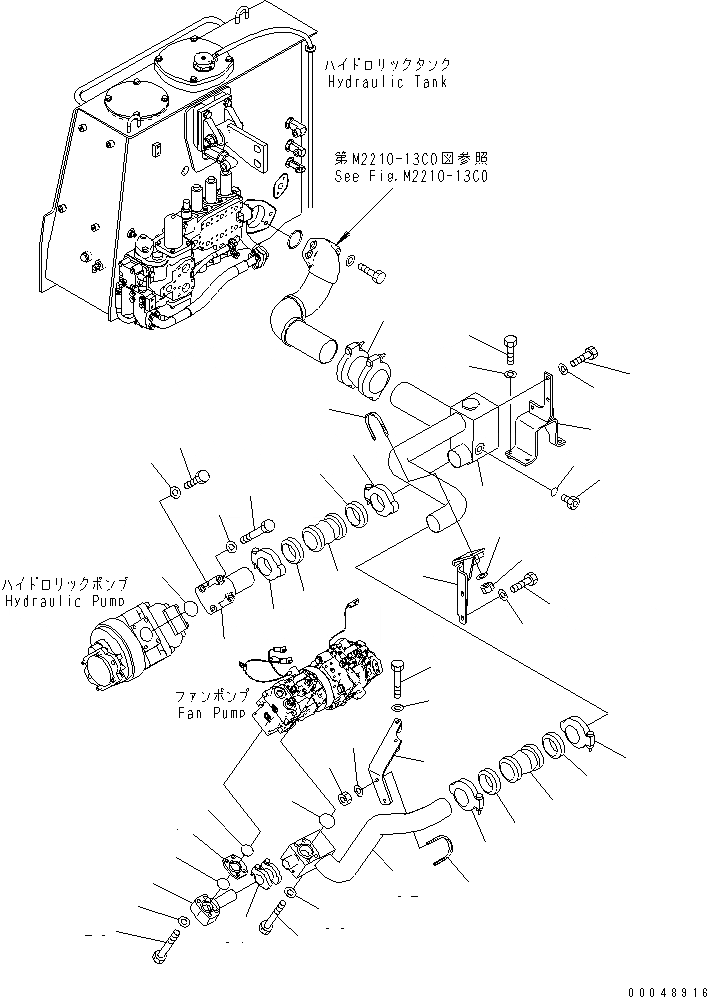 ハイドロリックタンク
Hydraulic Tank

第M2210-13C0図参照
See Fig.M2210-13C0

ハイドロリックポンプ
Hydraulic Pump

ファンポンプ
Fan Pump

00048916