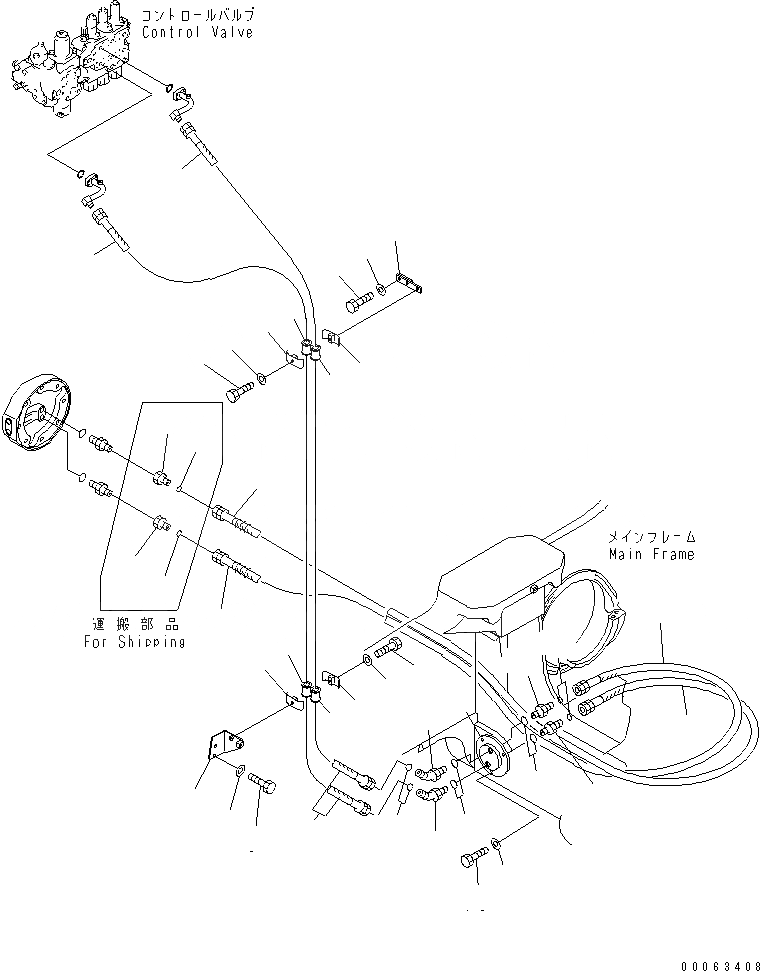 コントロールバルブ
Control Valve

メインフレーム
Main Frame

運搬部品
For Shipping

00063408