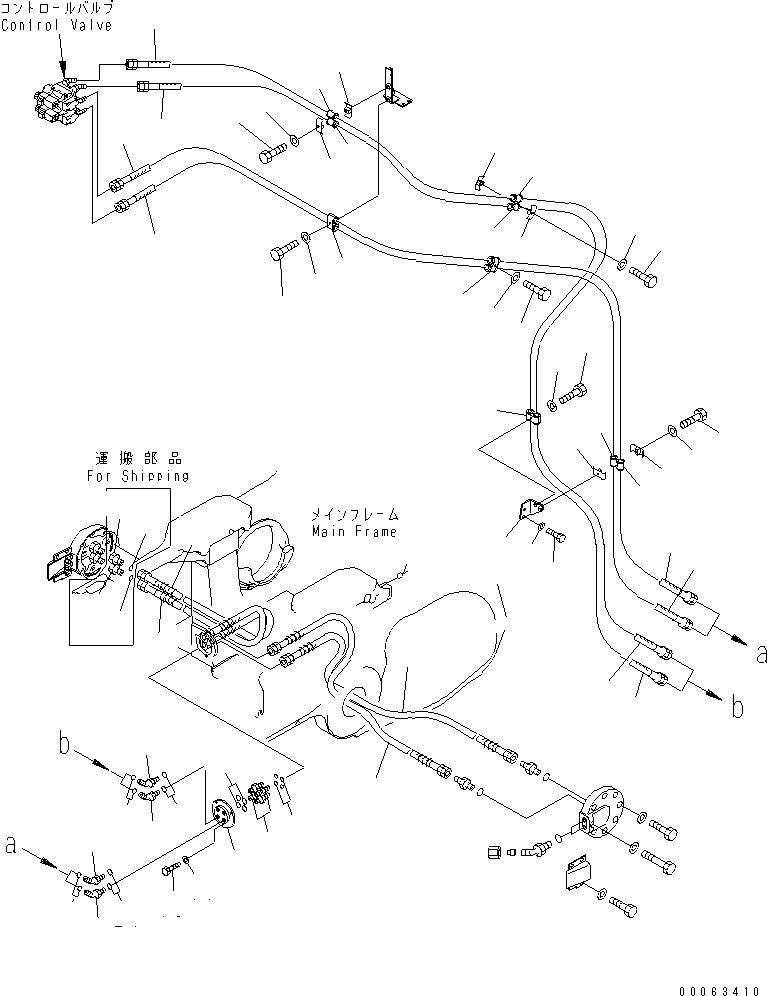 コントロールバルブ
Control Valve

運搬部品
For Shipping

メインフレーム
Main Frame

a

b

b

a

00063410