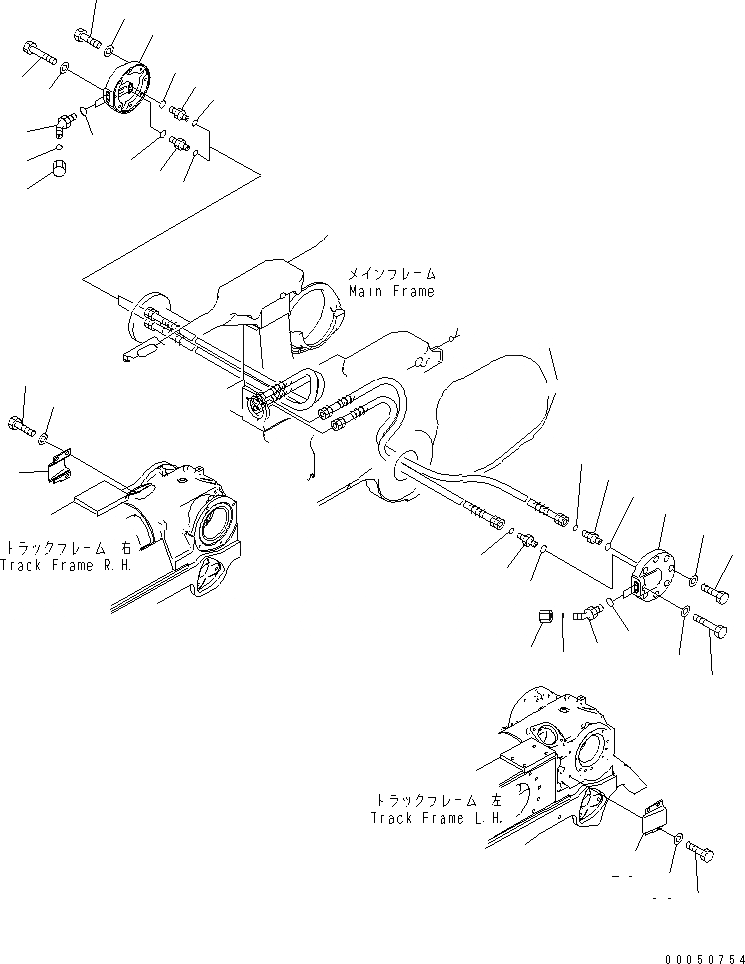 メインフレーム
Main Frame

トラックフレーム 右
Track Frame R.H.

トラックフレーム 左
Track Frame L.H.

00050754