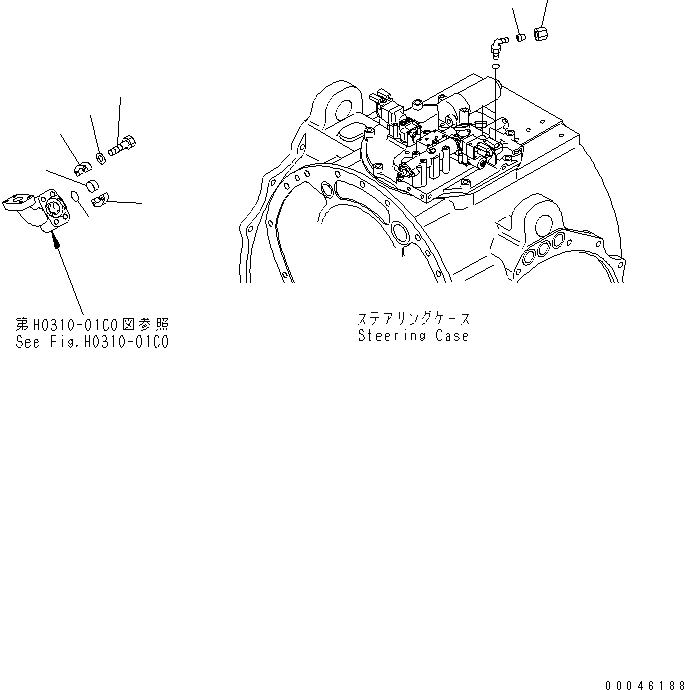 第H0310-01C0図参照
See Fig.H0310-01C0

ステアリングケース
Steering Case

00046188