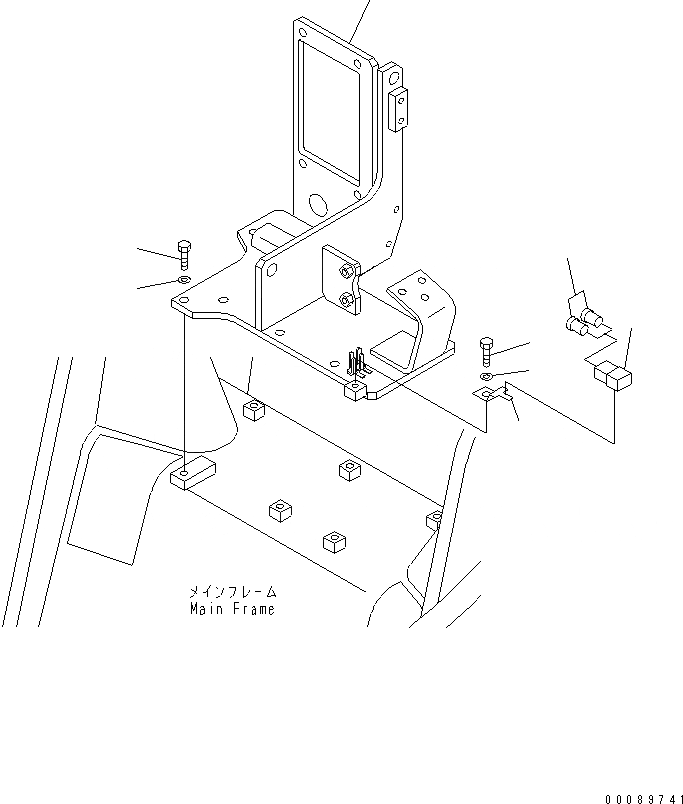 メインフレーム
Main Frame

00089741