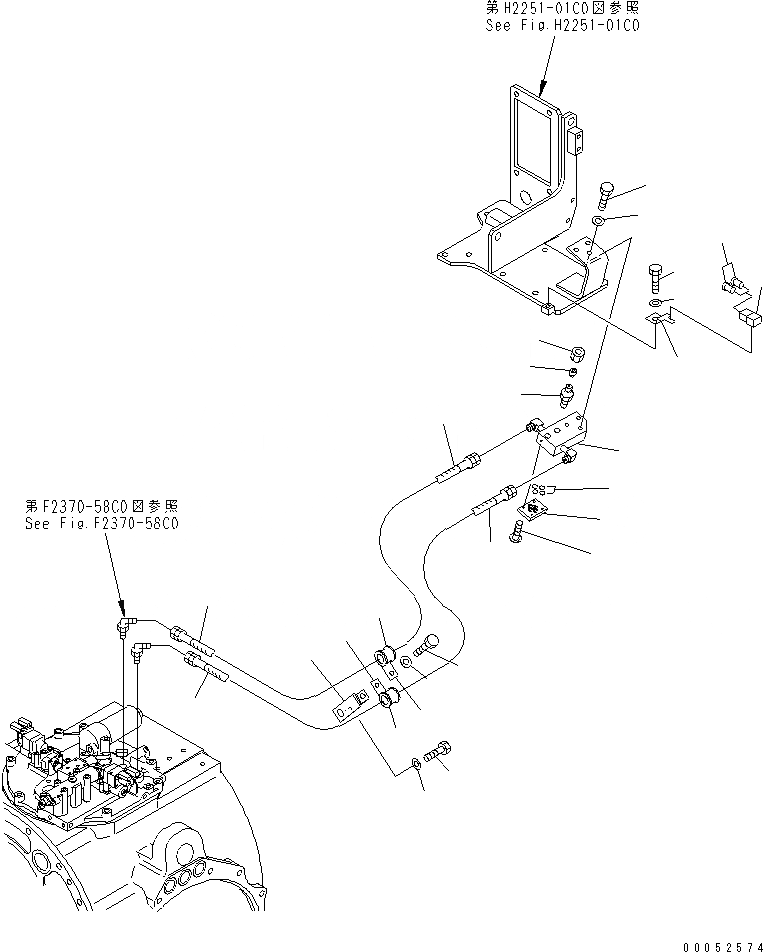 第H2251-01C0図参照
See Fig.H2251-01C0

第F2370-58C0図参照
See Fig.F2370-58C0

00052574