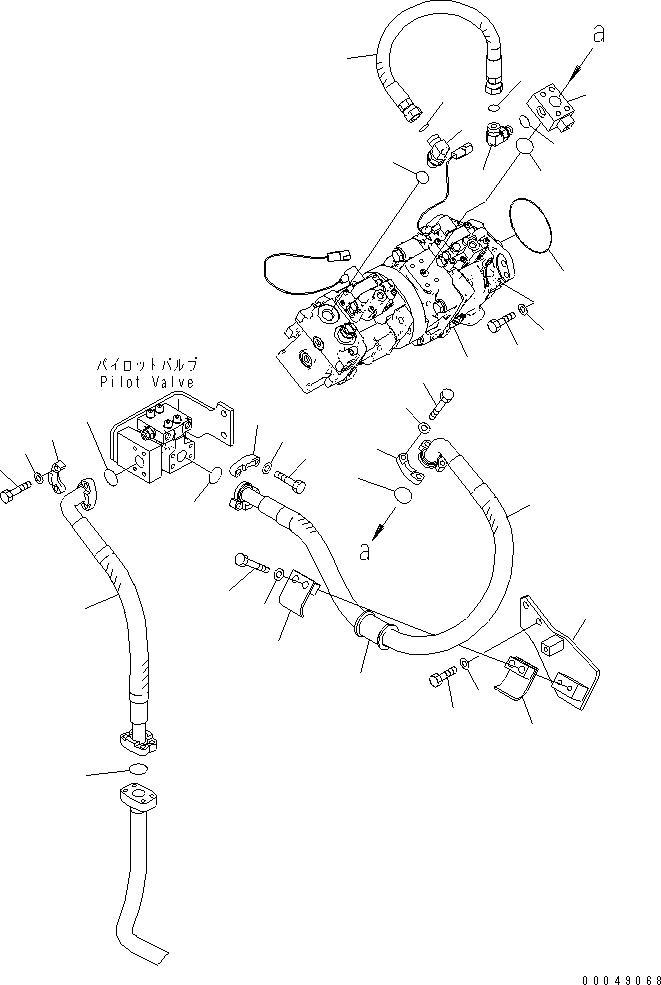 a

パイロットバルブ
Pilot Valve

a

00049068