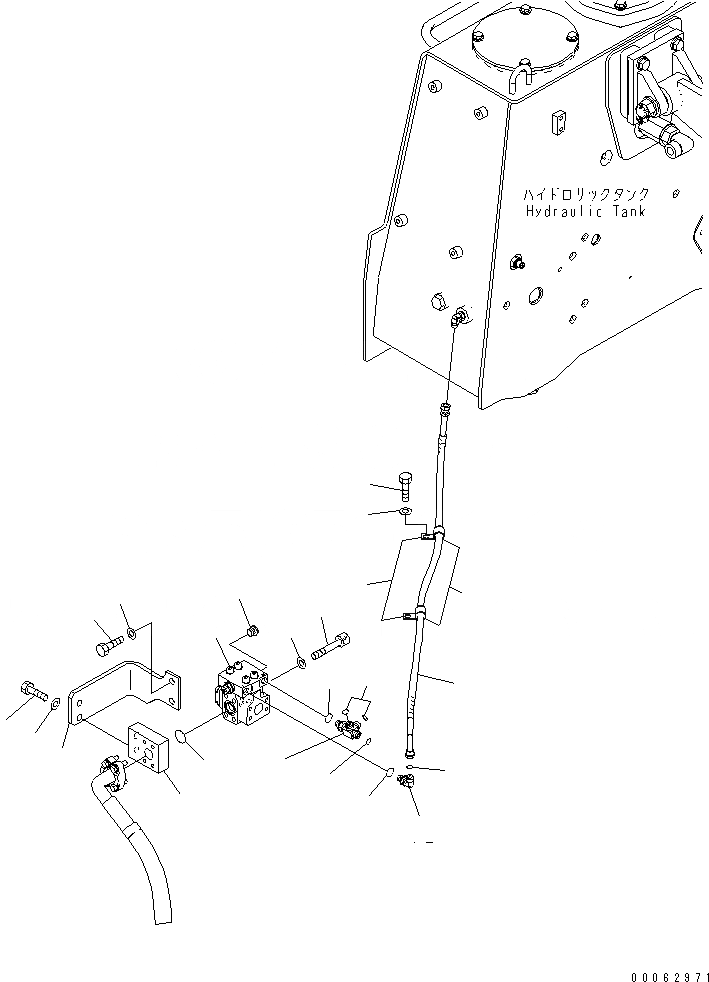 ハイドロリックタンク
Hydraulic Tank

00062971