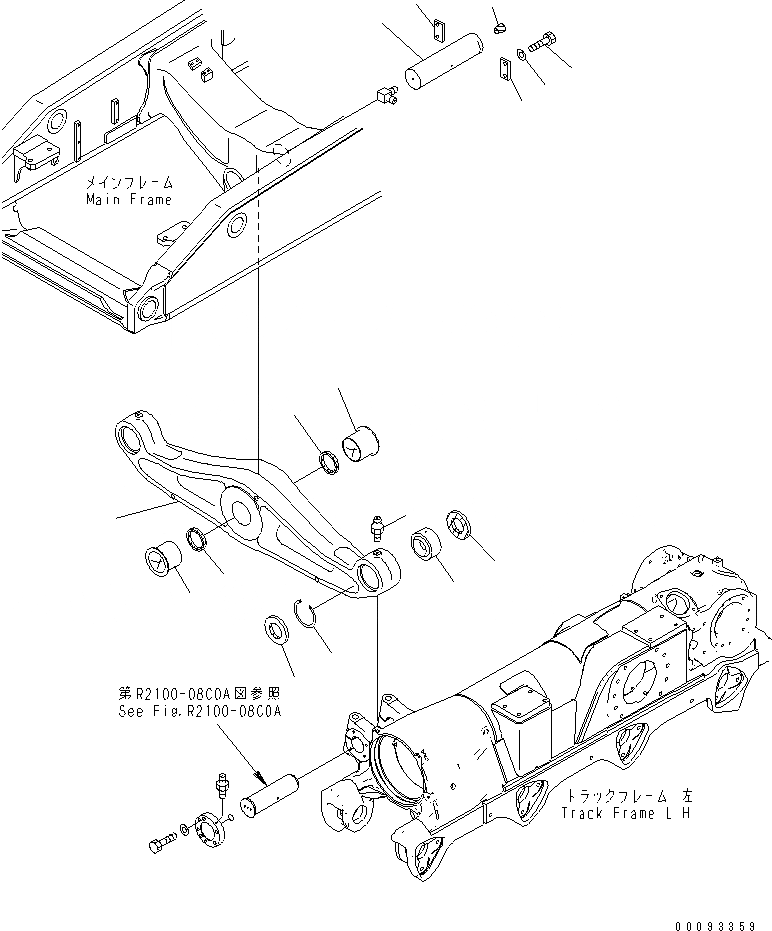 メインフレーム
Main Frame

第R2100-08C0A図参照
See Fig.R2100-08C0A

トラックフレーム 左
Track Frame L H

00093359