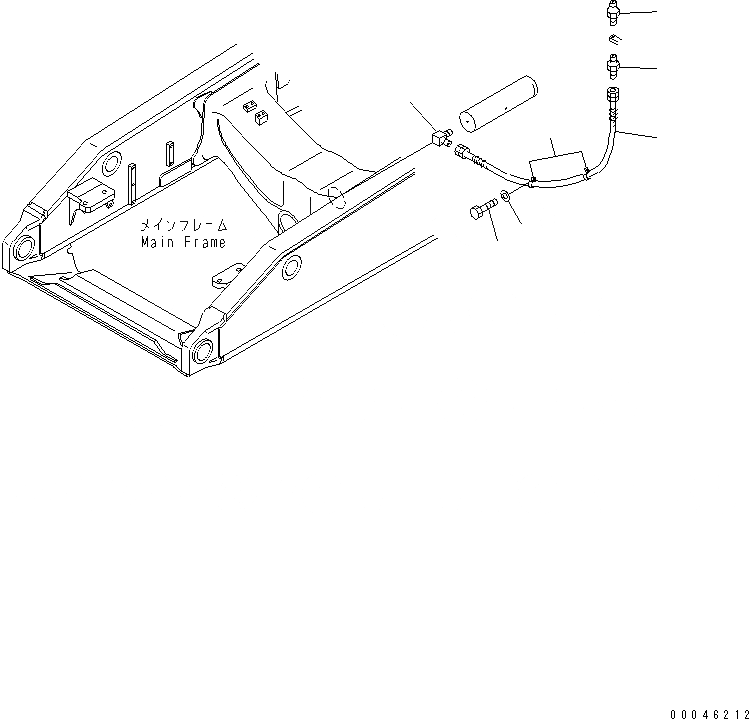 メインフレーム
Main Frame

00046212