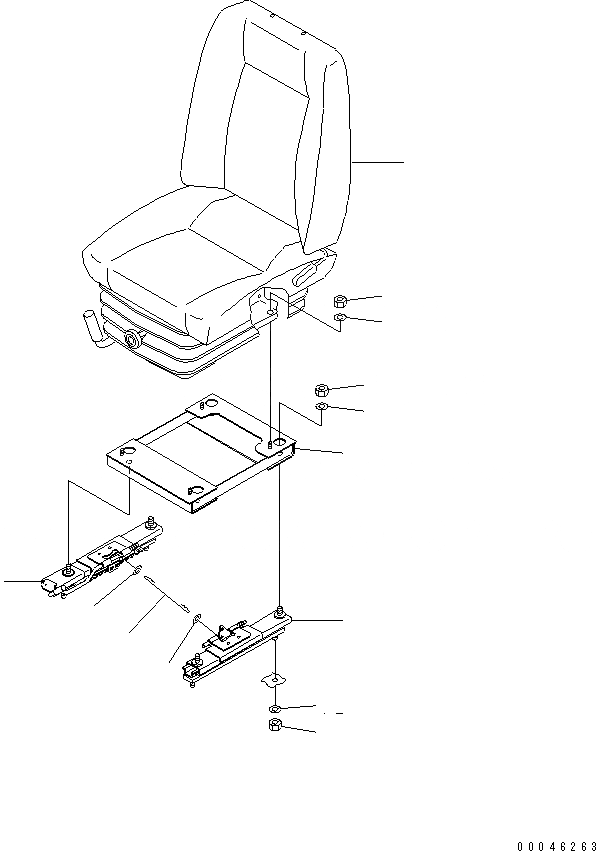 00046263